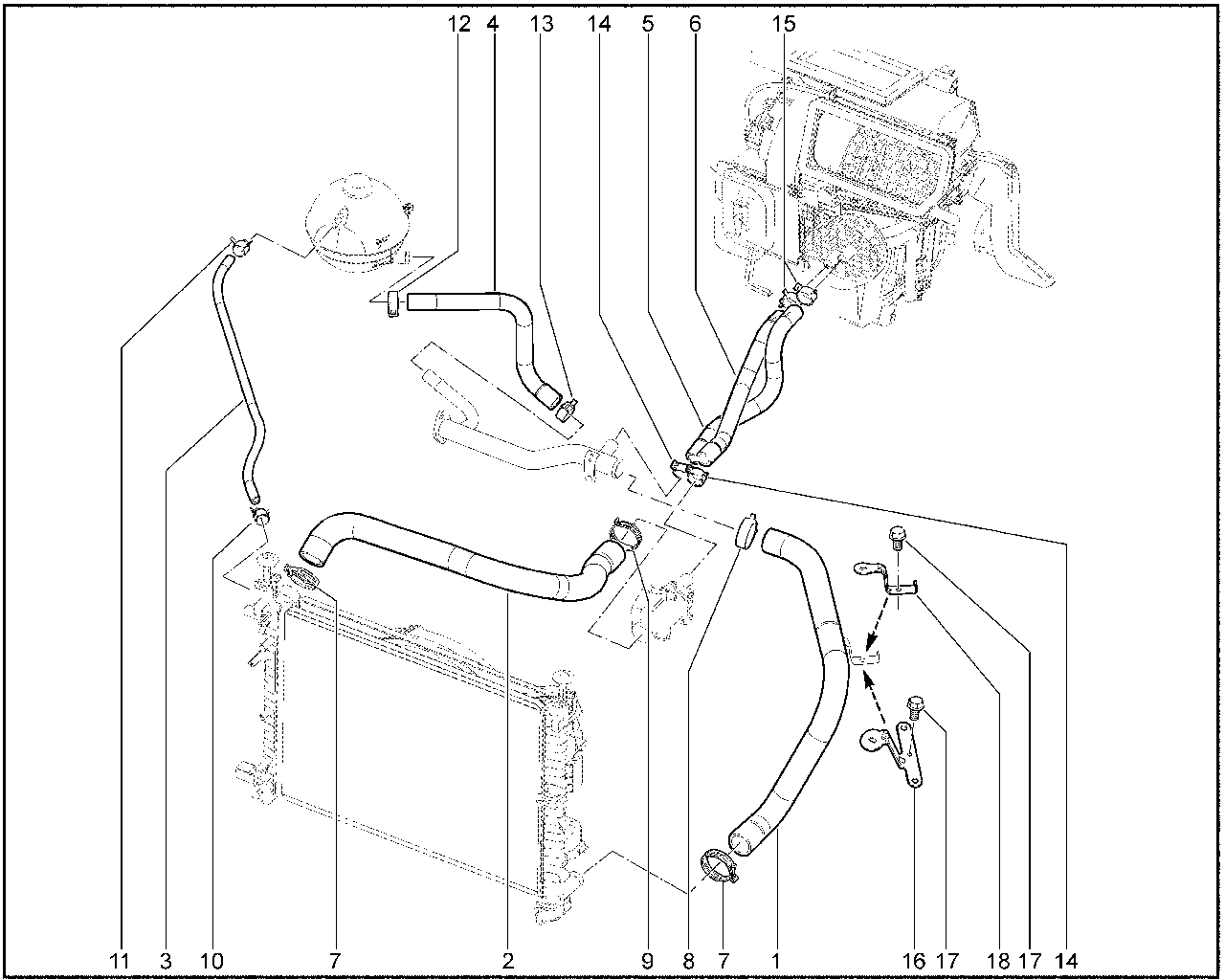 12 4 13 14 5 6 15

11 3 10 7 2 9 8 7 1 16 17 18 17 14